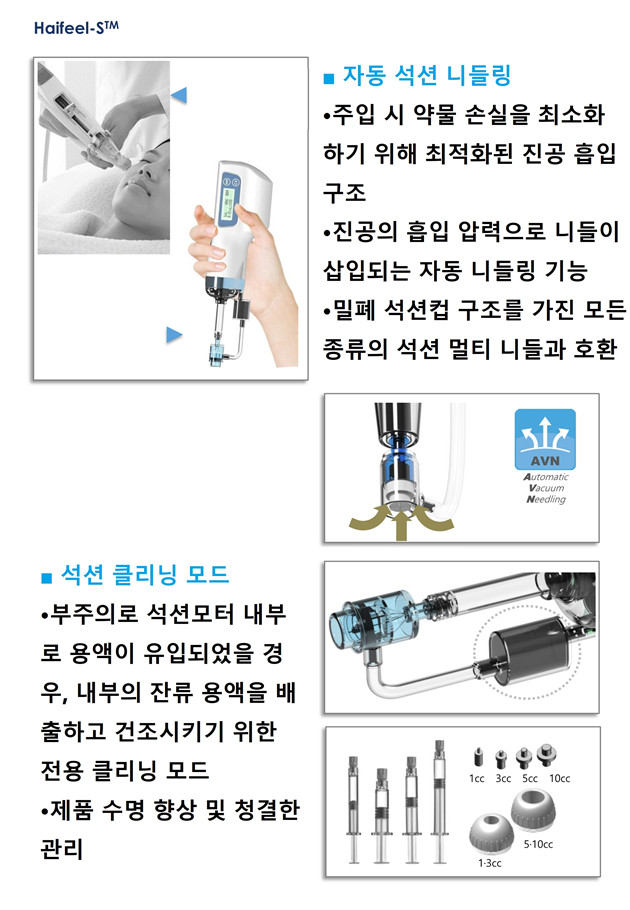 Haifeel-S™

■ 자동 석션 니들링
•주입 시 약물 손실을 최소화 하기 위해 최적화된 진공 흡입 구조
•진공의 흡입 압력으로 니들이 삽입되는 자동 니들링 기능
•밀폐 석션컵 구조를 가진 모든 종류의 석션 멀티 니들과 호환

AVN
Automatic
Vacuum
Needling

■ 석션 클리닝 모드
•부주의로 석션모터 내부로 용액이 유입되었을 경우, 내부의 잔류 용액을 배출하고 건조시키기 위한 전용 클리닝 모드
•제품 수명 향상 및 청결한 관리

1cc 3cc 5cc 10cc
5-10cc
1-3cc